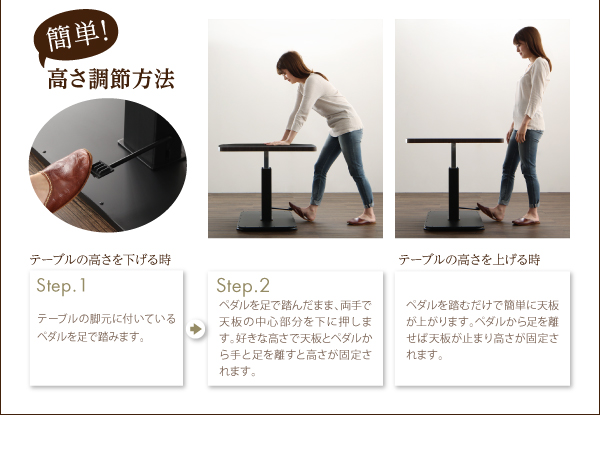 簡単!
高さ調節方法

テーブルの高さを下げる時

Step.1

テーブルの脚元に付いているペダルを足で踏みます。

Step.2

ペダルを足で踏んだまま、両手で天板の中心部分を下に押します。好きな高さで天板とペダルから手と足を離すと高さが固定されます。

テーブルの高さを上げる時

ペダルを踏むだけで簡単に天板が上がります。ペダルから足を離せば天板が止まり高さが固定されます。